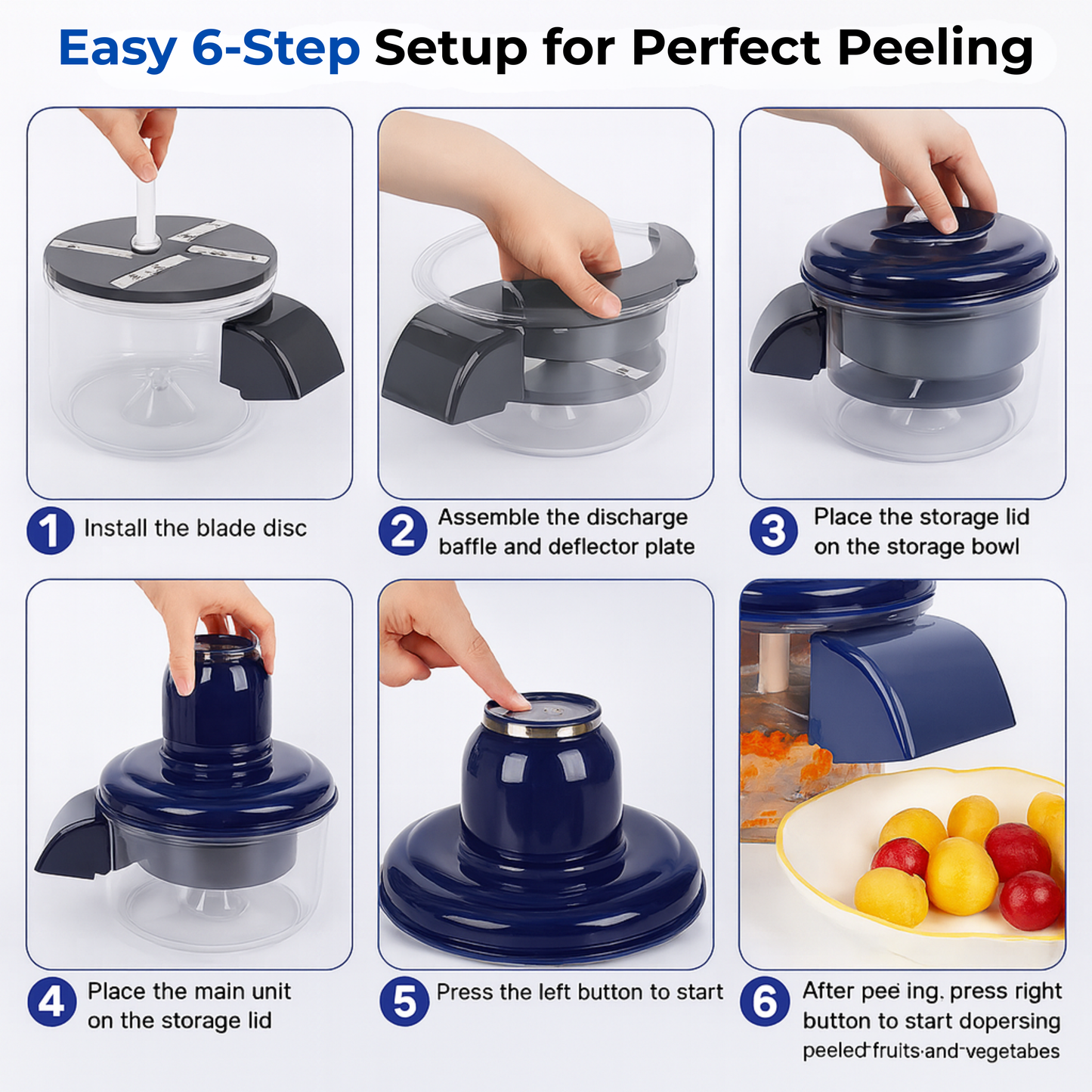 Easy 6-Step Setup for Perfect Peeling

1 Install the blade disc

2 Assemble the discharge baffle and deflector plate

3 Place the storage lid on the storage bowl

4 Place the main unit on the storage lid

5 Press the left button to start

6 After pee ing, press right button to start dopersing peeled fruits and vegetabes